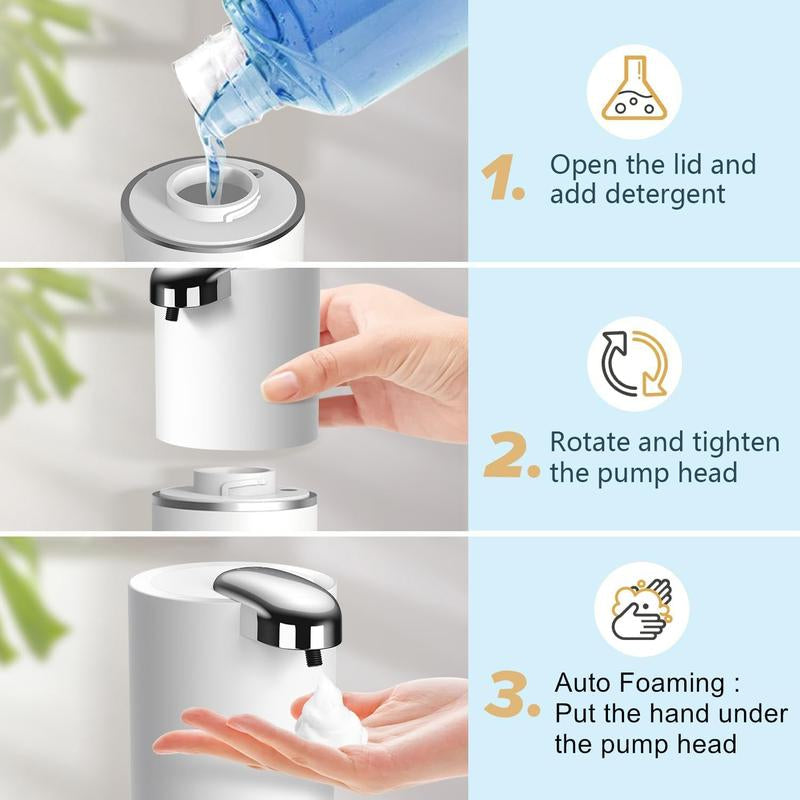 1. Open the lid and add detergent

2. Rotate and tighten the pump head

3. Auto Foaming : Put the hand under the pump head